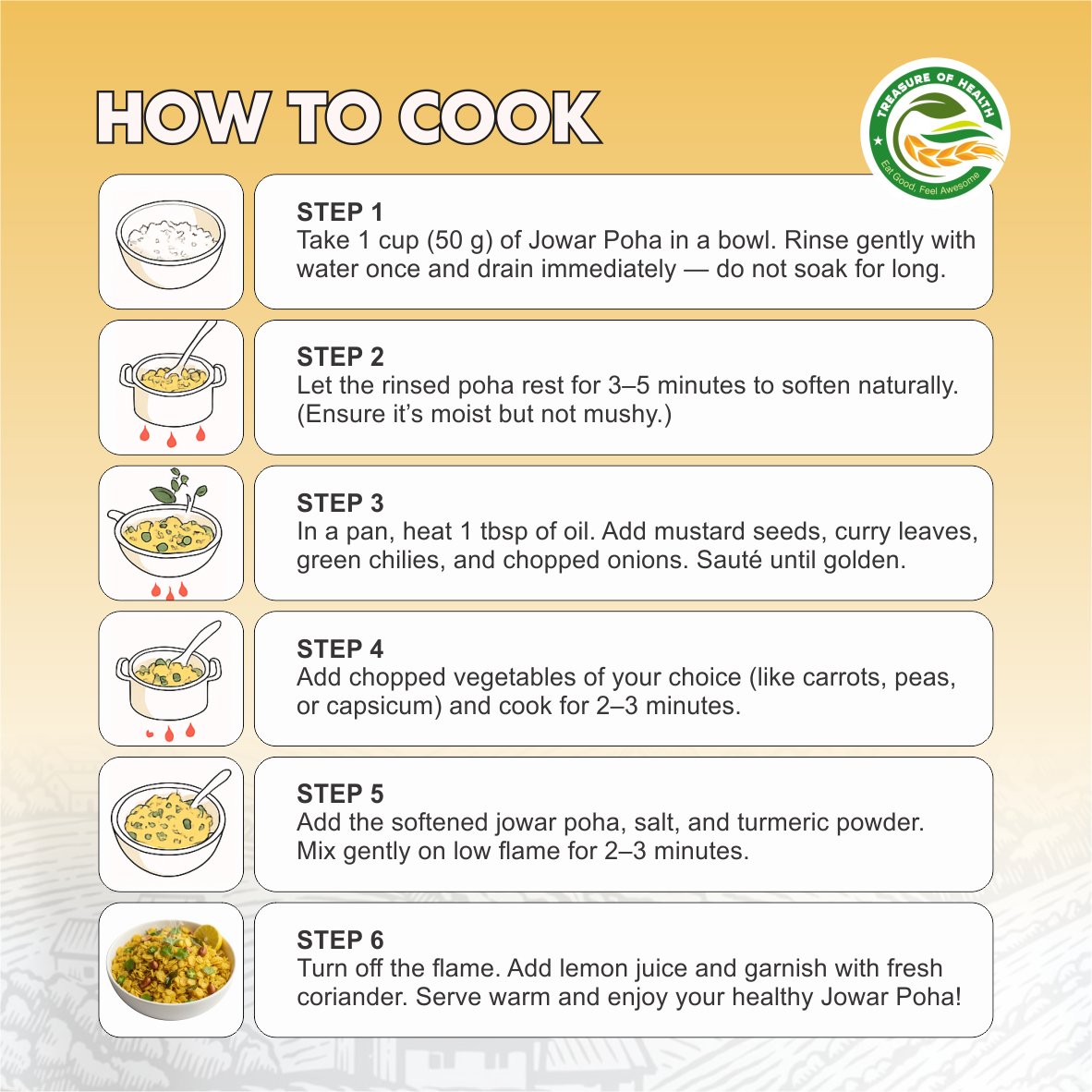 HOW TO COOK

TREASURE OF HEALTH
Eat Good, Feel Awesome

STEP 1
Take 1 cup (50 g) of Jowar Poha in a bowl. Rinse gently with water once and drain immediately — do not soak for long.

STEP 2
Let the rinsed poha rest for 3–5 minutes to soften naturally. (Ensure it's moist but not mushy.)

STEP 3
In a pan, heat 1 tbsp of oil. Add mustard seeds, curry leaves, green chilies, and chopped onions. Sauté until golden.

STEP 4
Add chopped vegetables of your choice (like carrots, peas, or capsicum) and cook for 2–3 minutes.

STEP 5
Add the softened jowar poha, salt, and turmeric powder. Mix gently on low flame for 2–3 minutes.

STEP 6
Turn off the flame. Add lemon juice and garnish with fresh coriander. Serve warm and enjoy your healthy Jowar Poha!